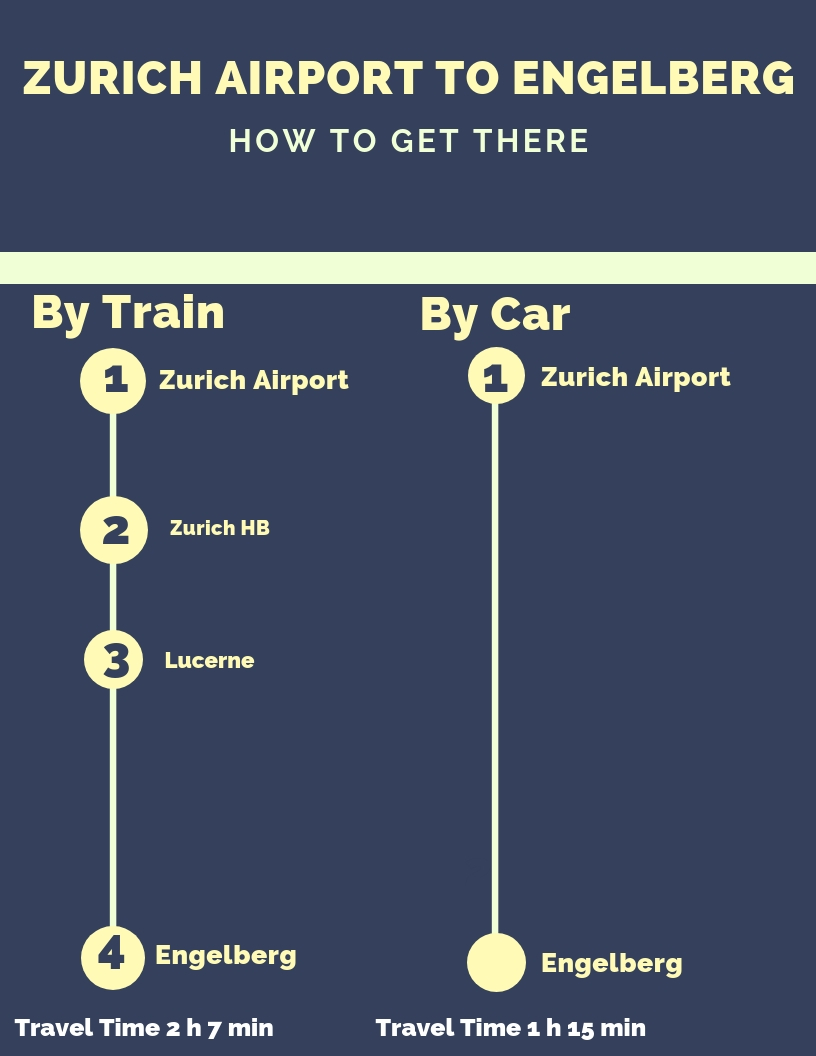 ZURICH AIRPORT TO ENGELBERG

HOW TO GET THERE

By Train

1 Zurich Airport

2 Zurich HB

3 Lucerne

4 Engelberg

Travel Time 2 h 7 min

By Car

1 Zurich Airport

Engelberg

Travel Time 1 h 15 min