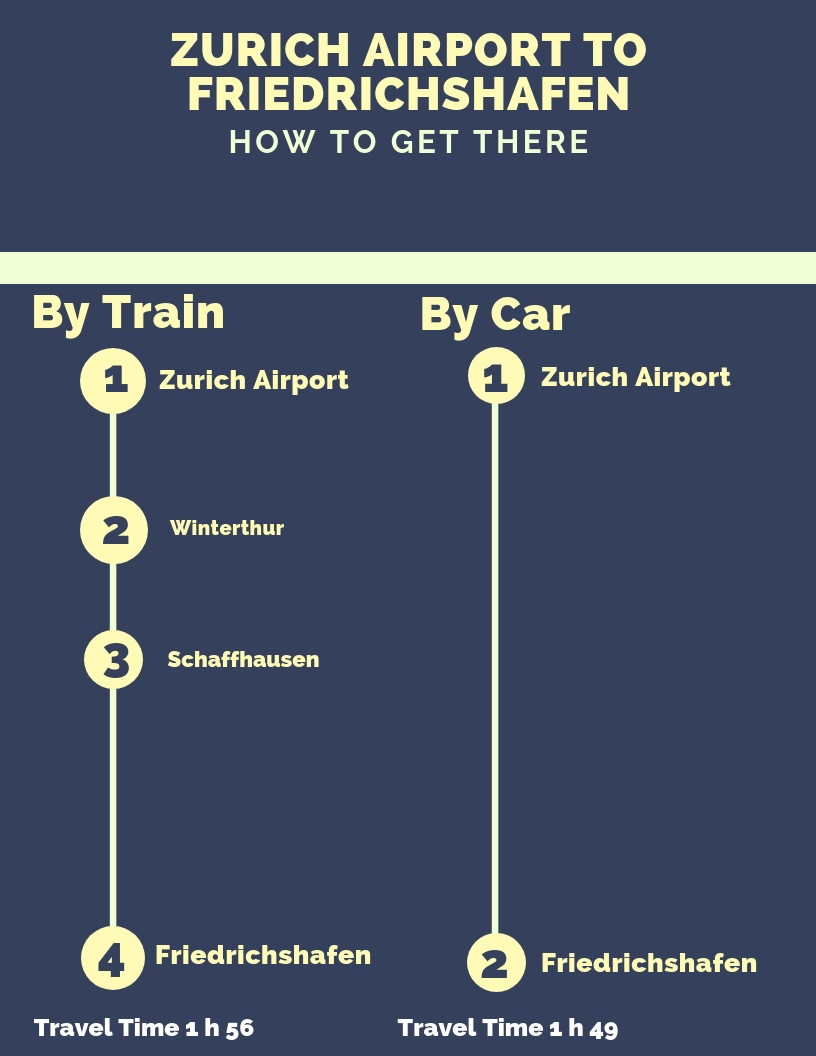 ZURICH AIRPORT TO FRIEDRICHSHAFEN
HOW TO GET THERE

By Train

1 Zurich Airport

2 Winterthur

3 Schaffhausen

4 Friedrichshafen

Travel Time 1 h 56

By Car

1 Zurich Airport

2 Friedrichshafen

Travel Time 1 h 49