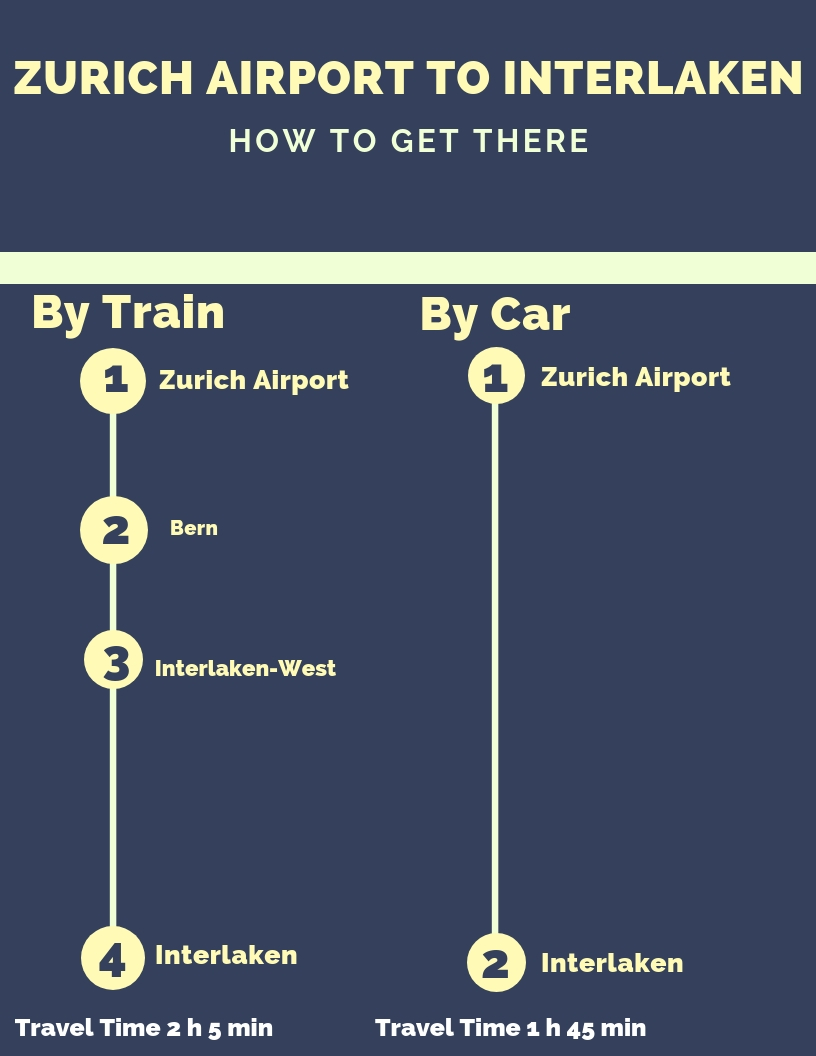 ZURICH AIRPORT TO INTERLAKEN

HOW TO GET THERE

By Train

1 Zurich Airport

2 Bern

3 Interlaken-West

4 Interlaken

Travel Time 2 h 5 min

By Car

1 Zurich Airport

2 Interlaken

Travel Time 1 h 45 min