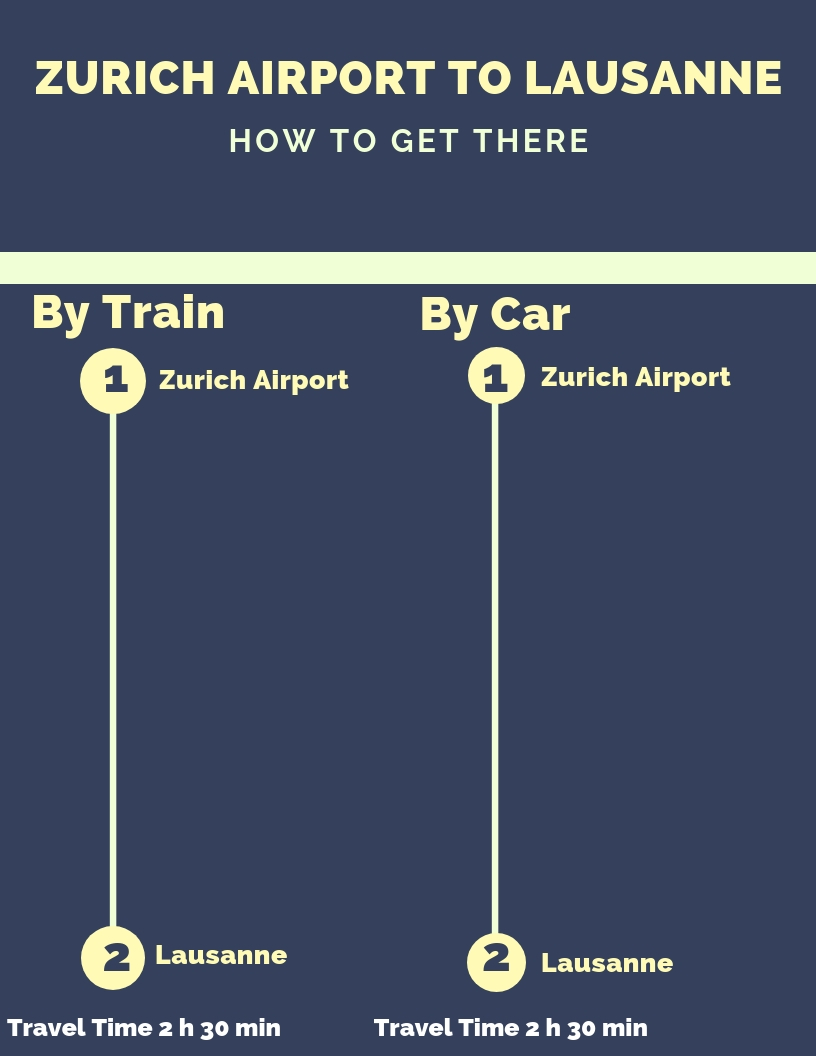 ZURICH AIRPORT TO LAUSANNE

HOW TO GET THERE

By Train

1 Zurich Airport

2 Lausanne

Travel Time 2 h 30 min

By Car

1 Zurich Airport

2 Lausanne

Travel Time 2 h 30 min