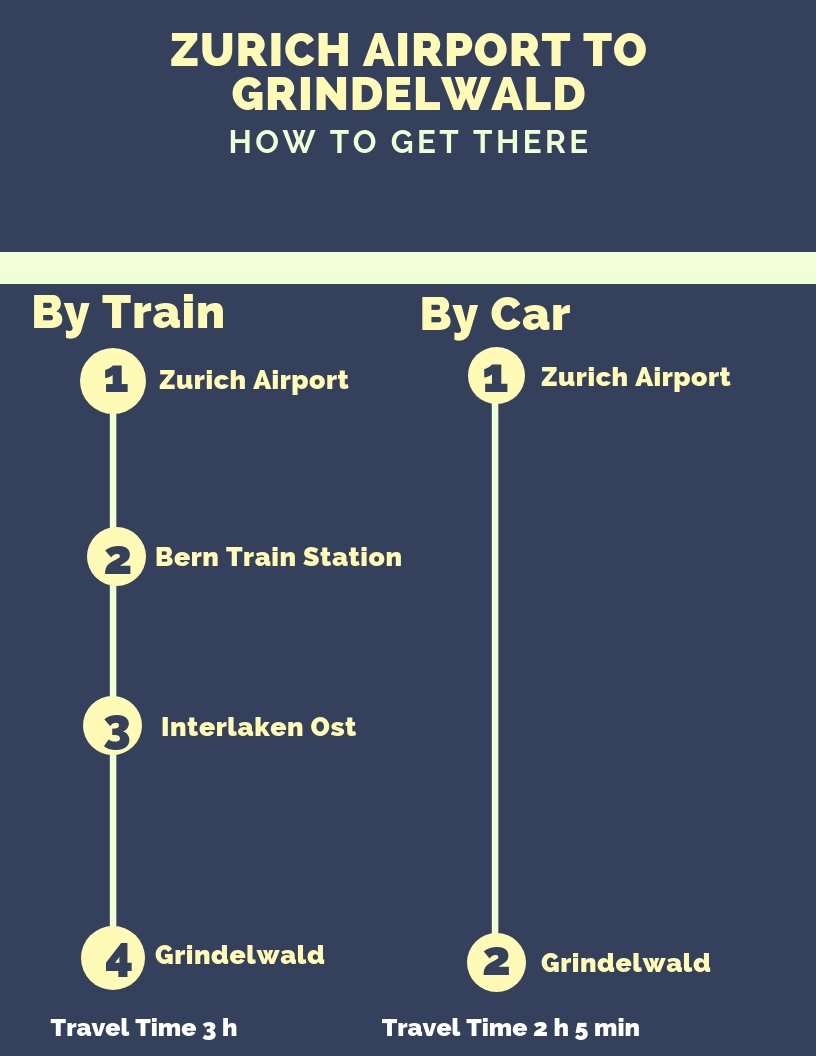 ZURICH AIRPORT TO GRINDELWALD
HOW TO GET THERE

By Train

1 Zurich Airport

2 Bern Train Station

3 Interlaken Ost

4 Grindelwald

Travel Time 3 h

By Car

1 Zurich Airport

2 Grindelwald

Travel Time 2 h 5 min