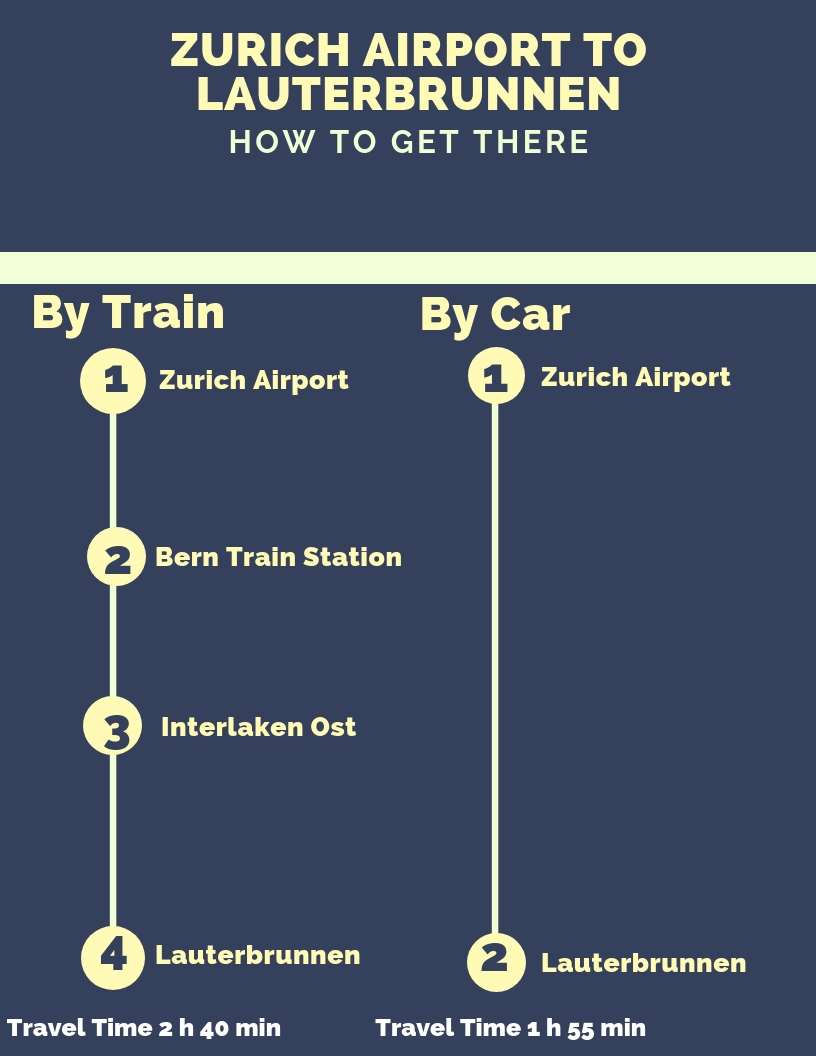 ZURICH AIRPORT TO LAUTERBRUNNEN
HOW TO GET THERE

By Train

1 Zurich Airport

2 Bern Train Station

3 Interlaken Ost

4 Lauterbrunnen

Travel Time 2 h 40 min

By Car

1 Zurich Airport

2 Lauterbrunnen

Travel Time 1 h 55 min